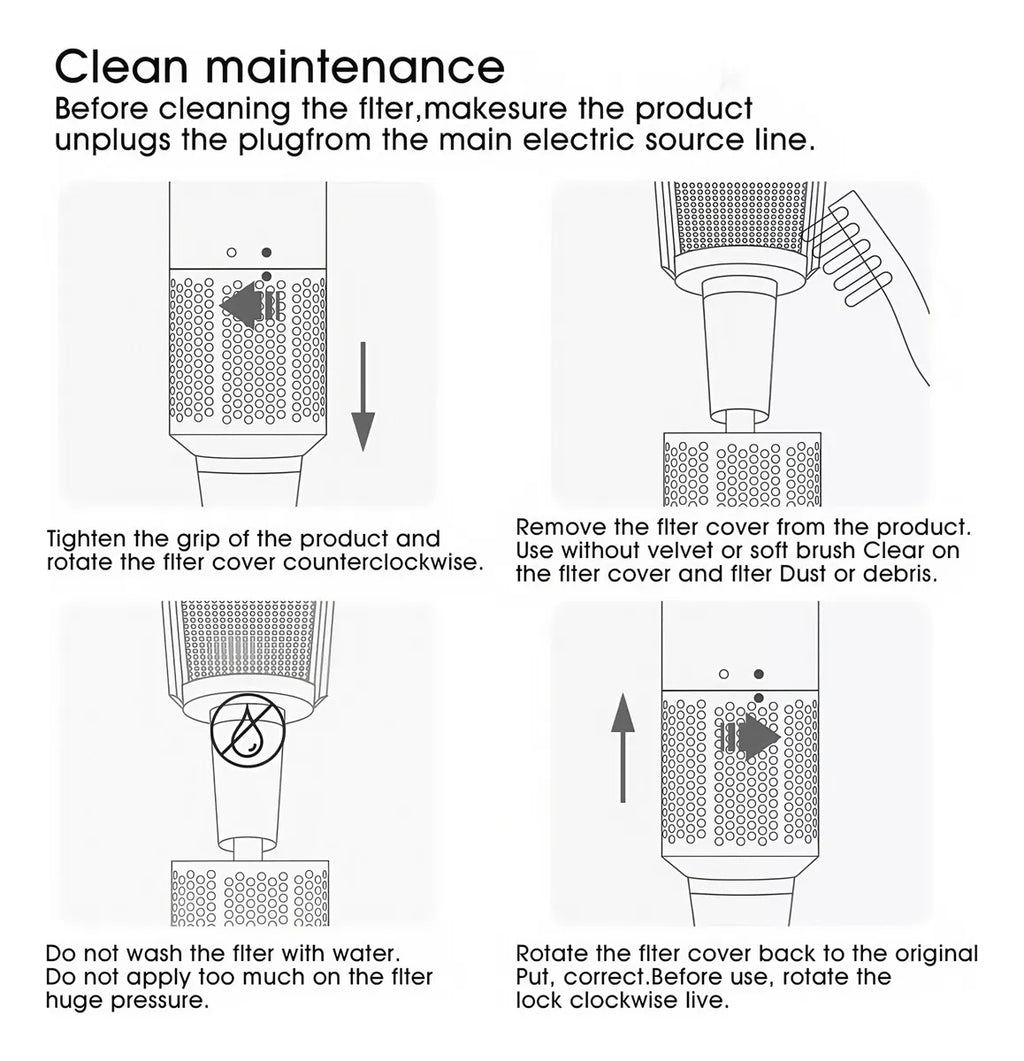 Clean maintenance
Before cleaning the flter,makesure the product unplugs the plugfrom the main electric source line.

Tighten the grip of the product and rotate the flter cover counterclockwise.

Remove the flter cover from the product. Use without velvet or soft brush Clear on the flter cover and flter Dust or debris.

Do not wash the flter with water. Do not apply too much on the flter huge pressure.

Rotate the flter cover back to the original Put, correct.Before use, rotate the lock clockwise live.